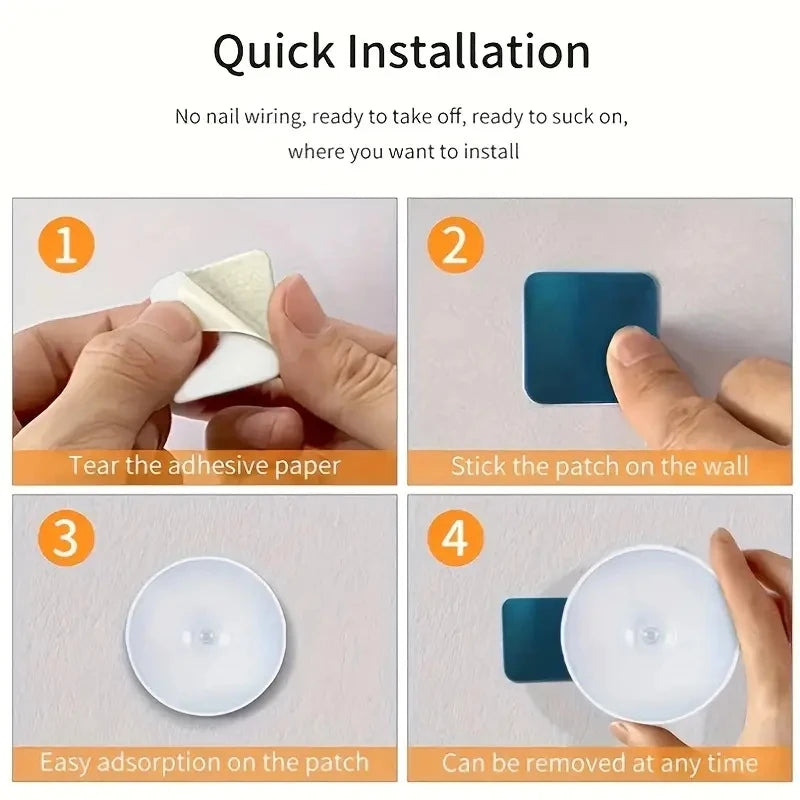 Quick Installation

No nail wiring, ready to take off, ready to suck on, where you want to install

1

Tear the adhesive paper

2

Stick the patch on the wall

3

Easy adsorption on the patch

4

Can be removed at any time