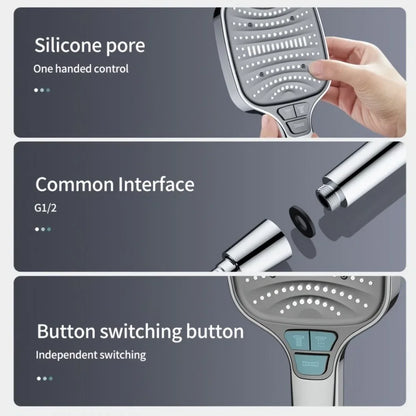 Silicone pore

One handed control

Common Interface

G1/2

Button switching button

Independent switching