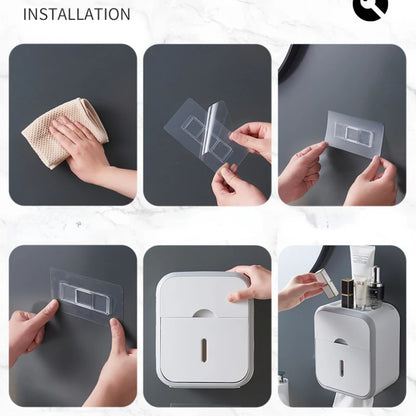 INSTALLATION